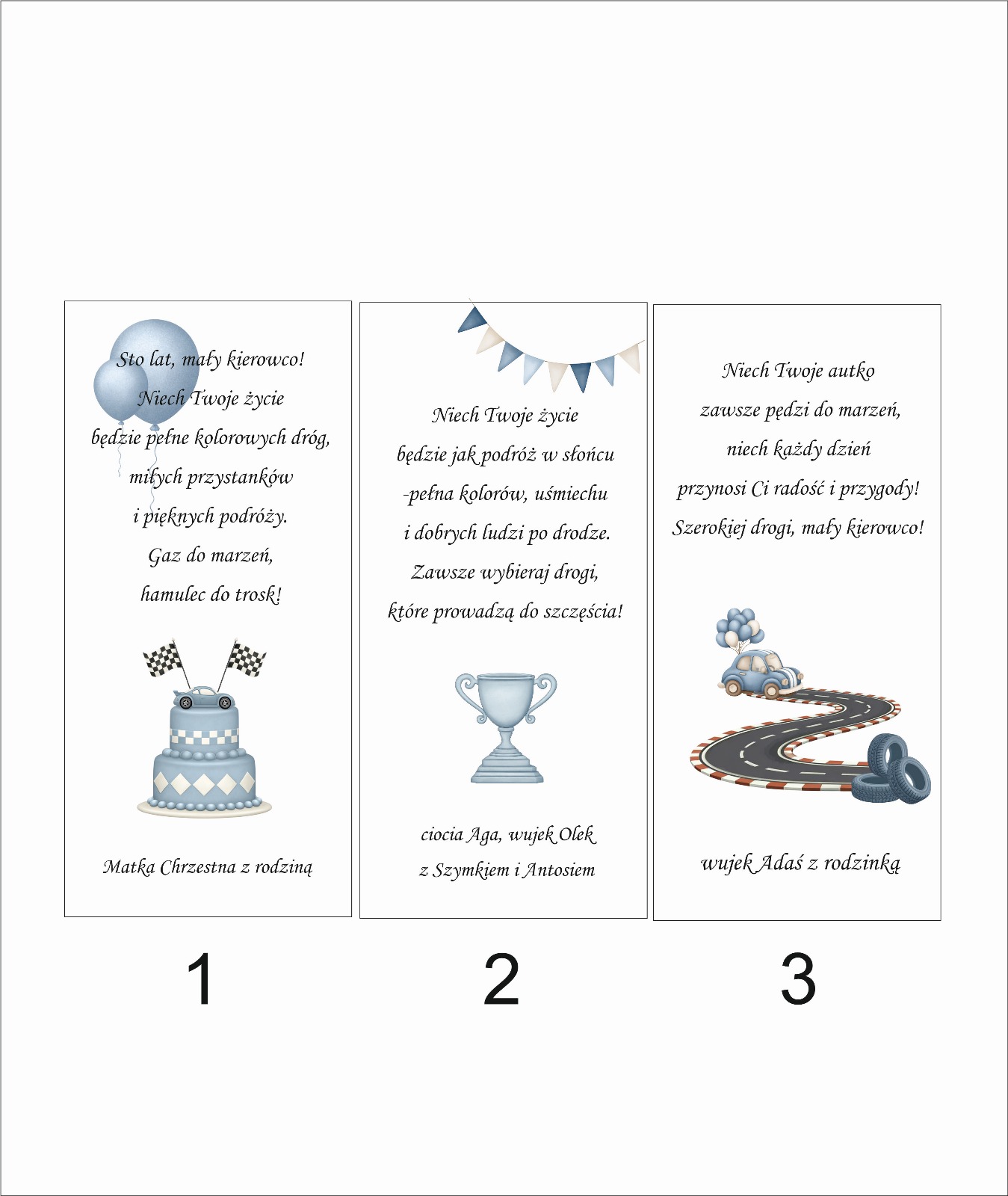 Sto lat, mały kierowco!
Niech Twoje życie
będzie pełne kolorowych dróg,
miłych przystanków
i pięknych podróży.
Gaz do marzeń,
hamulec do trosk!

Matka Chrzestna z rodziną

1

Niech Twoje życie
będzie jak podróż w słońcu
-pełna kolorów, uśmiechu
i dobrych ludzi po drodze.
Zawsze wybieraj drogi,
które prowadzą do szczęścia!

ciocia Aga, wujek Olek
z Szymkiem i Antosiem

2

Niech Twoje autko
zawsze pędzi do marzeń,
niech każdy dzień
przynosi Ci radość i przygody!
Szerokiej drogi, mały kierowco!

wujek Adaś z rodzinką

3